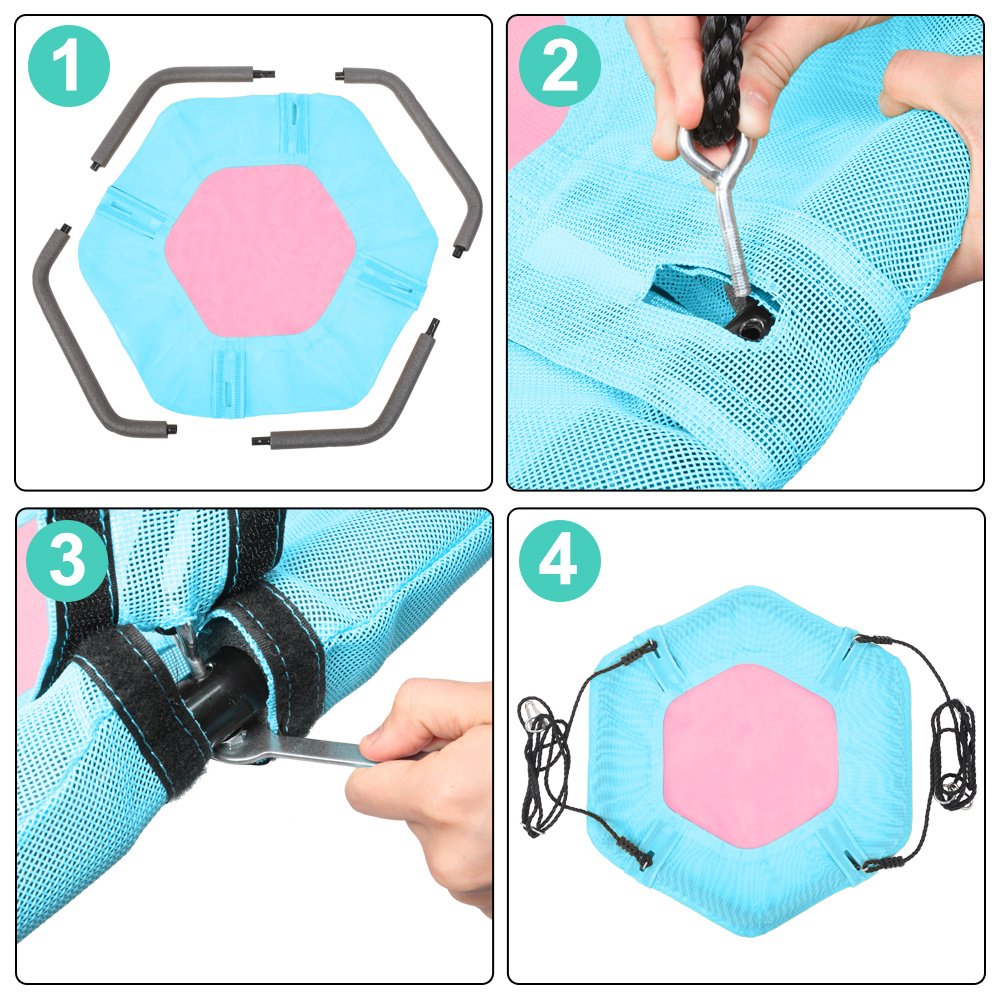 1

2

3

4